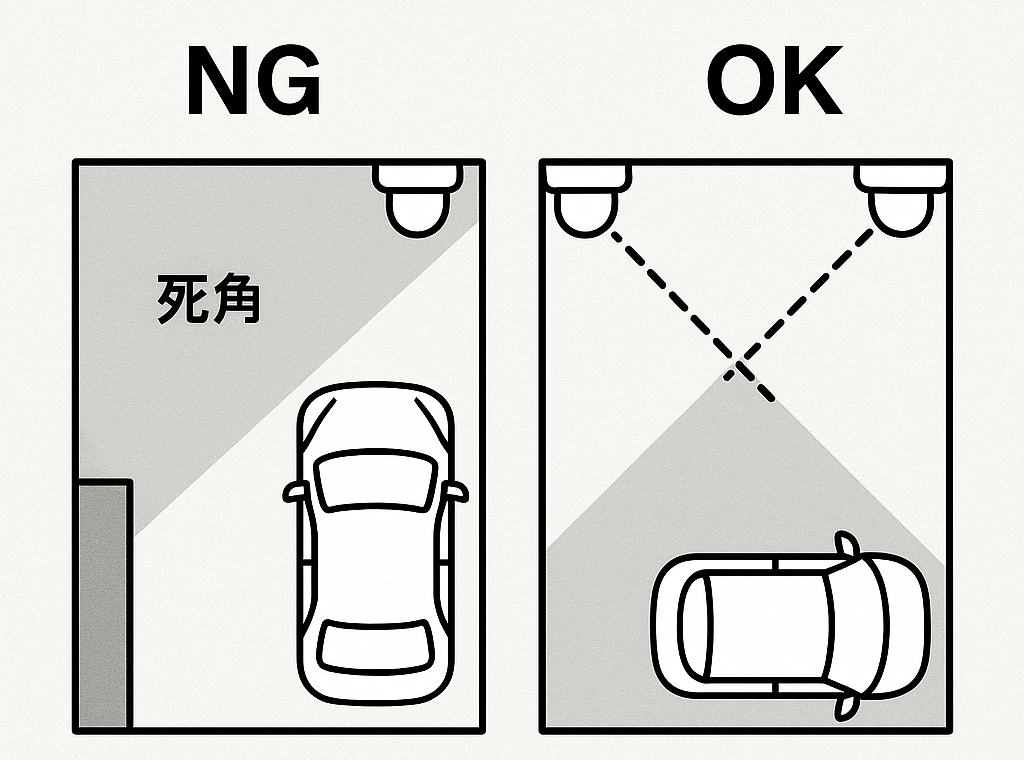 NG

死角

OK